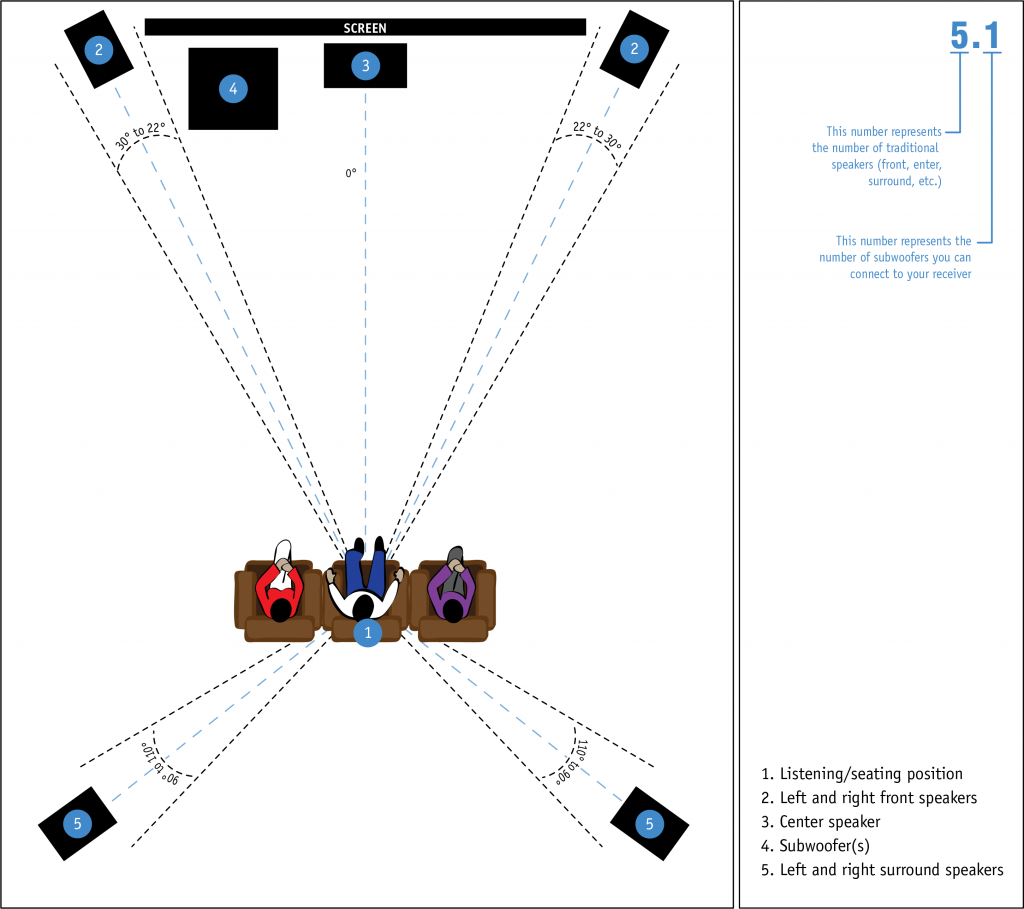 SCREEN

2

4

3

2

30° to 22°

22° to 30°

0°

1

90° to 110°

110° to 90°

5

5

5.1

This number represents the number of traditional speakers (front, enter, surround, etc.)

This number represents the number of subwoofers you can connect to your receiver

1. Listening/seating position
2. Left and right front speakers
3. Center speaker
4. Subwoofer(s)
5. Left and right surround speakers